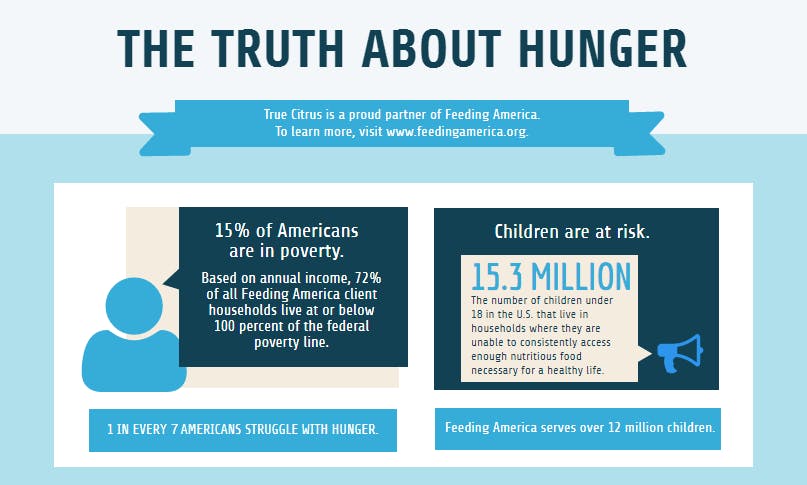 THE TRUTH ABOUT HUNGER

True Citrus is a proud partner of Feeding America. To learn more, visit www.feedingamerica.org.

15% of Americans are in poverty.

Based on annual income, 72% of all Feeding America client households live at or below 100 percent of the federal poverty line.

1 IN EVERY 7 AMERICANS STRUGGLE WITH HUNGER.

Children are at risk.

15.3 MILLION

The number of children under 18 in the U.S. that live in households where they are unable to consistently access enough nutritious food necessary for a healthy life.

Feeding America serves over 12 million children.